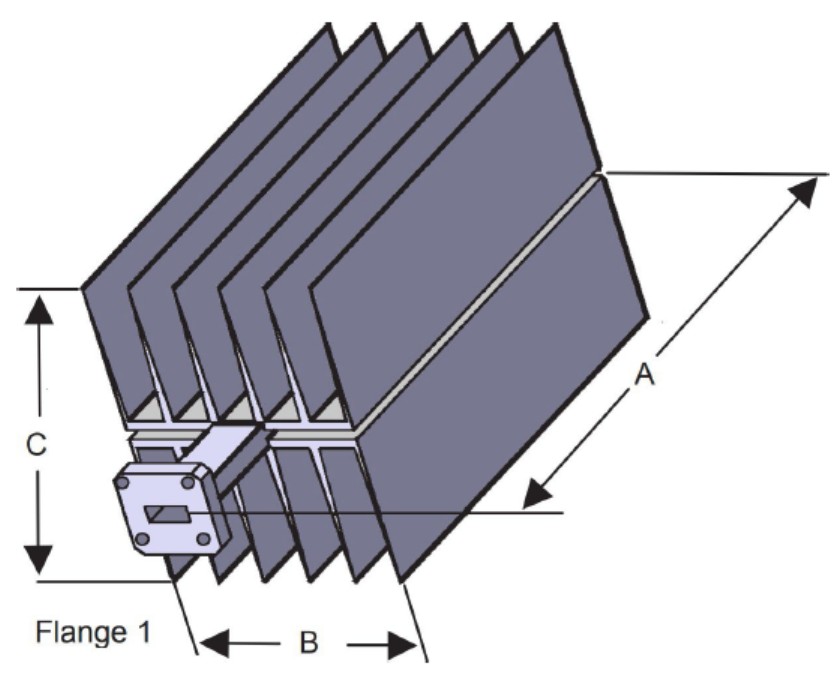 A

C

Flange 1

B